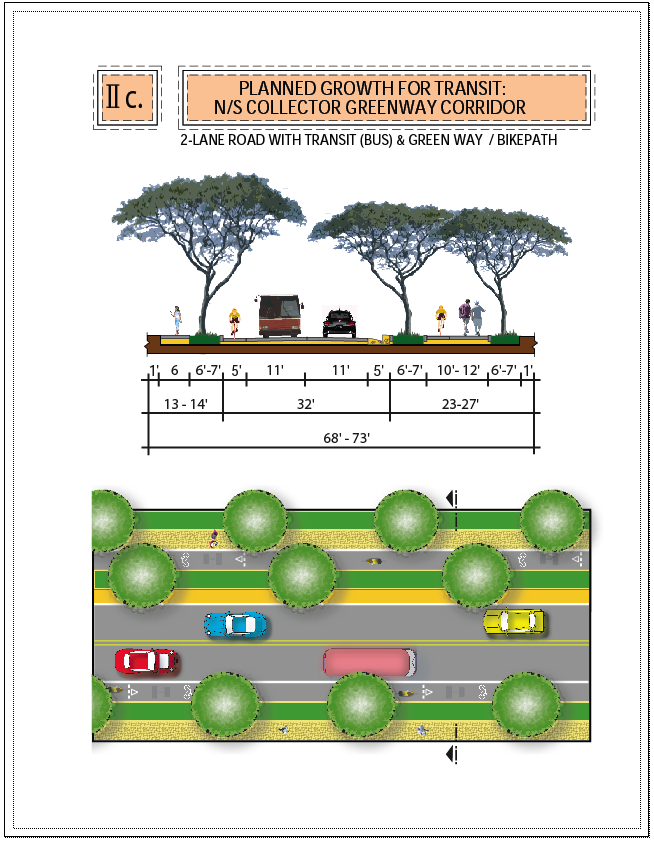 II c.

PLANNED GROWTH FOR TRANSIT:
N/S COLLECTOR GREENWAY CORRIDOR

2-LANE ROAD WITH TRANSIT (BUS) & GREEN WAY / BIKEPATH

1' 6 6'-7' 5' 11' 11' 5' 6'-7' 10'- 12' 6'-7' 1'

13 - 14' 32' 23-27'

68' - 73'